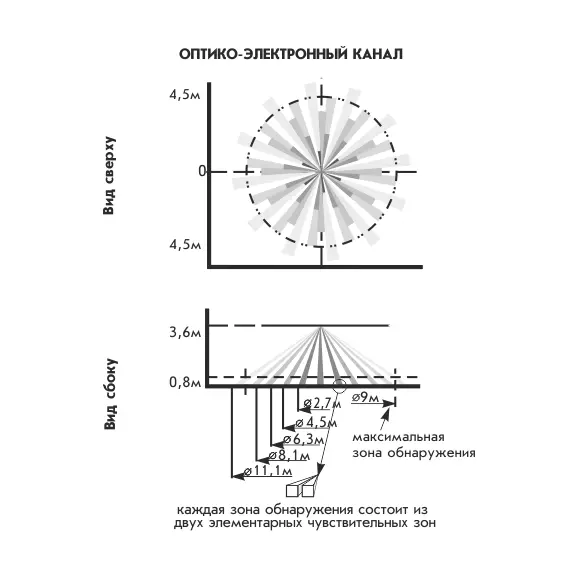 ОПТИКО-ЭЛЕКТРОННЫЙ КАНАЛ

Вид сверху

4,5м

0

4,5м

Вид сбоку

3,6м

0,8м

⌀2,7м

⌀9м

⌀4,5м

⌀6,3м

⌀8,1м

⌀11,1м

максимальная зона обнаружения

каждая зона обнаружения состоит из двух элементарных чувствительных зон